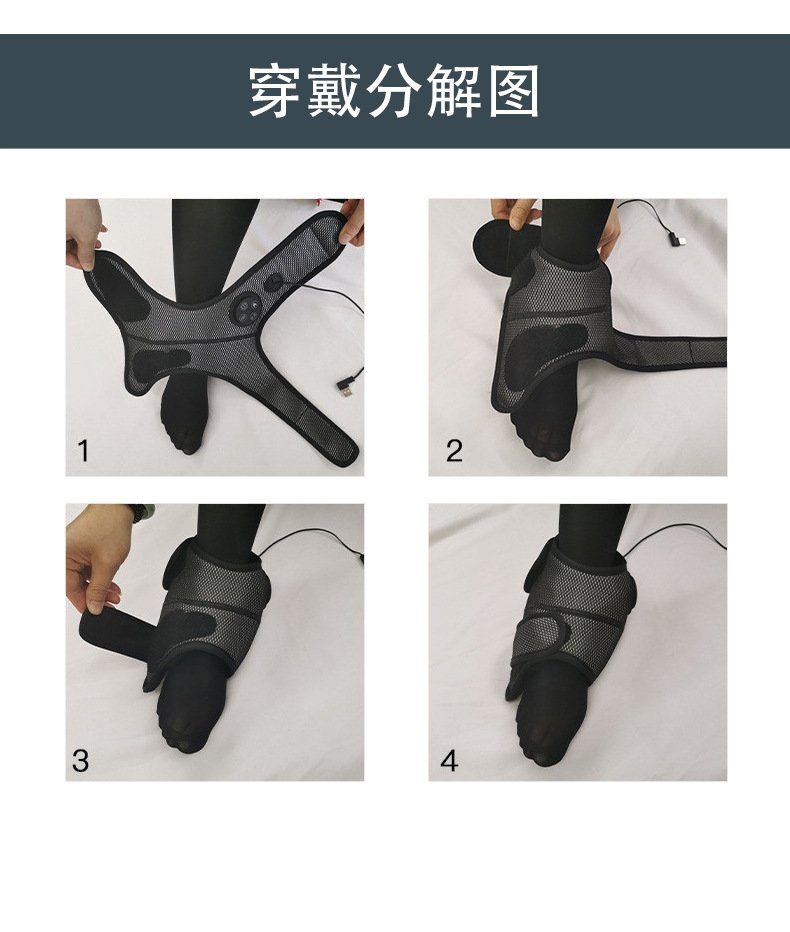 穿戴分解图

1

2

3

4