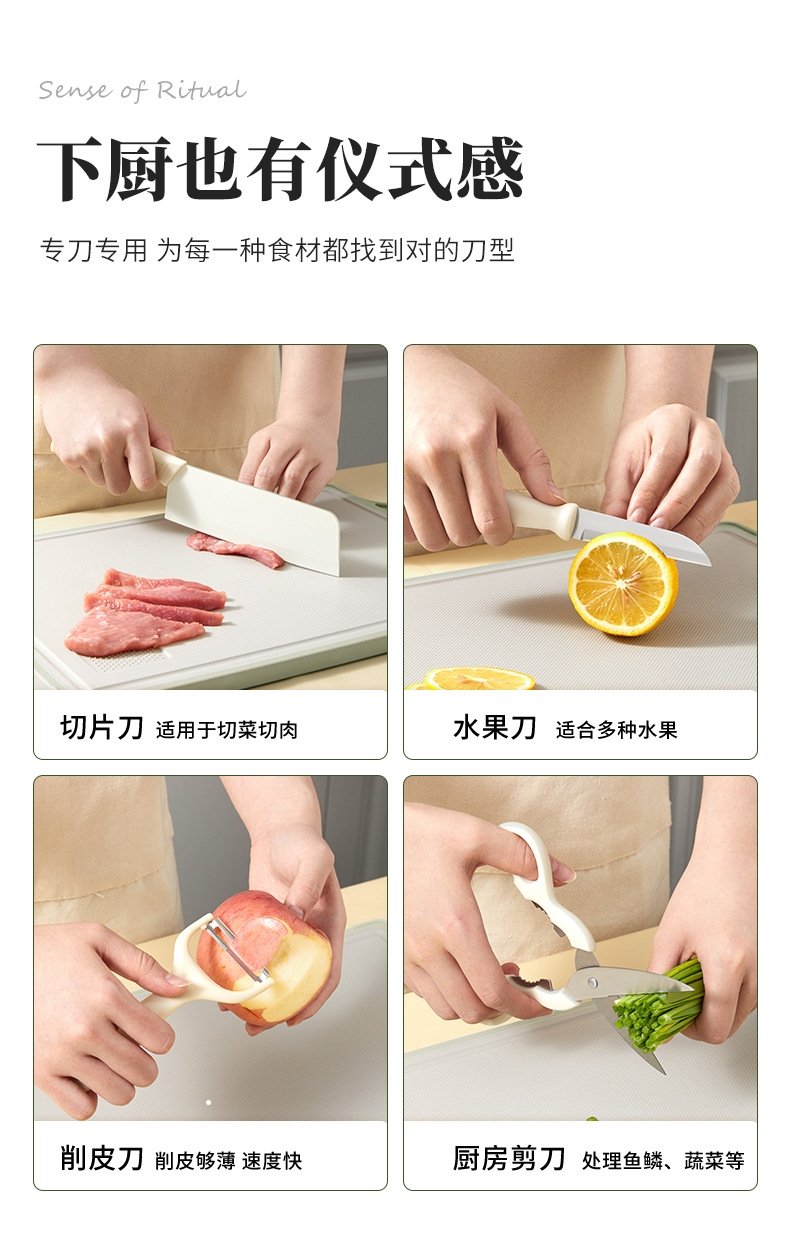 Sense of Ritual

下厨也有仪式感

专刀专用 为每一种食材都找到对的刀型

切片刀 适用于切菜切肉

水果刀 适合多种水果

削皮刀 削皮够薄 速度快

厨房剪刀 处理鱼鳞、蔬菜等